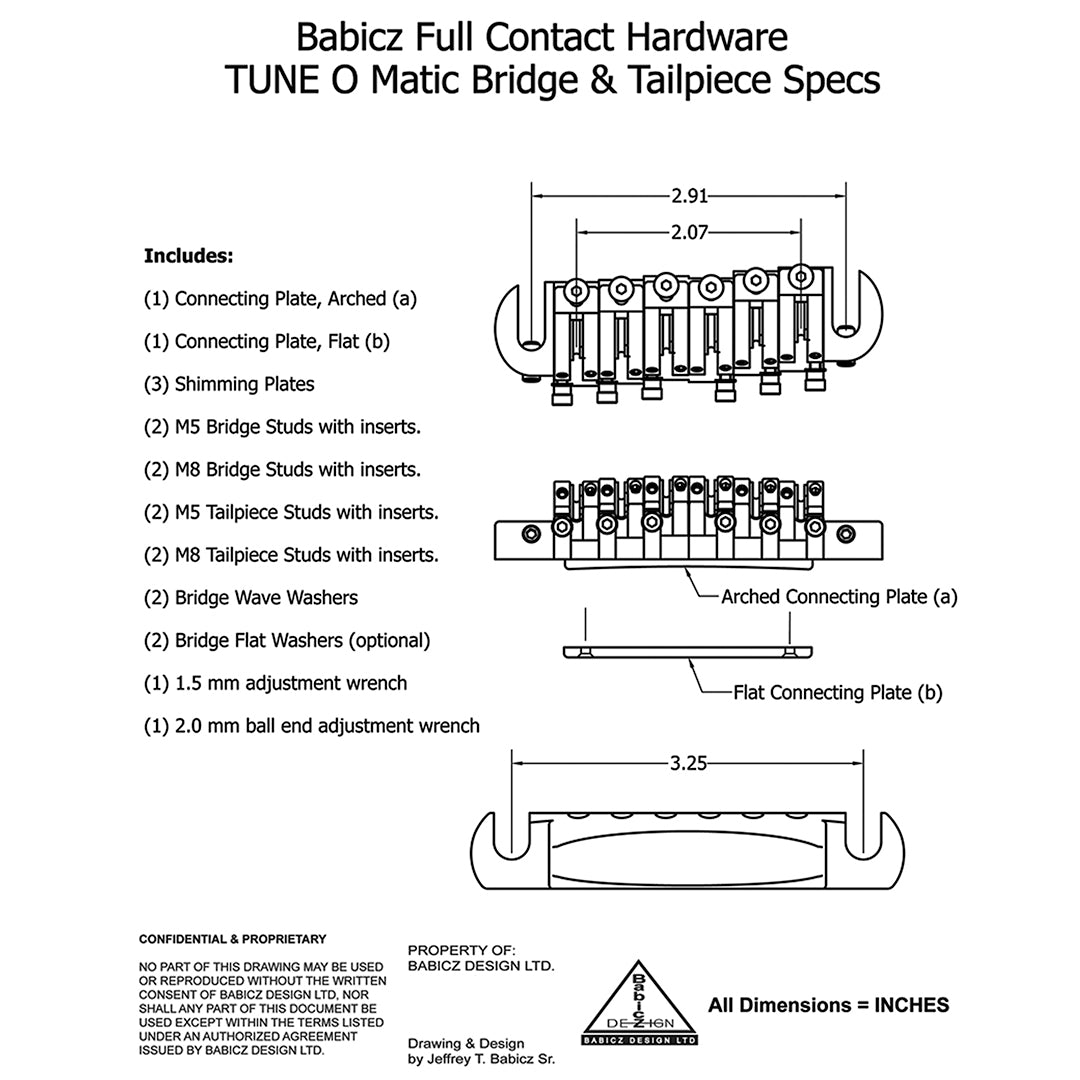 Babicz Full Contact Hardware
TUNE O Matic Bridge & Tailpiece Specs

Includes:

(1) Connecting Plate, Arched (a)

(1) Connecting Plate, Flat (b)

(3) Shimming Plates

(2) M5 Bridge Studs with inserts.

(2) M8 Bridge Studs with inserts.

(2) M5 Tailpiece Studs with inserts.

(2) M8 Tailpiece Studs with inserts.

(2) Bridge Wave Washers

(2) Bridge Flat Washers (optional)

(1) 1.5 mm adjustment wrench

(1) 2.0 mm ball end adjustment wrench

2.91

2.07

Arched Connecting Plate (a)

Flat Connecting Plate (b)

3.25

CONFIDENTIAL & PROPRIETARY

NO PART OF THIS DRAWING MAY BE USED OR REPRODUCED WITHOUT THE WRITTEN CONSENT OF BABICZ DESIGN LTD, NOR SHALL ANY PART OF THIS DOCUMENT BE USED EXCEPT WITHIN THE TERMS LISTED UNDER AN AUTHORIZED AGREEMENT ISSUED BY BABICZ DESIGN LTD.

PROPERTY OF:
BABICZ DESIGN LTD.

Drawing & Design
by Jeffrey T. Babicz Sr.

Babicz
DESIGN
BABICZ DESIGN LTD

All Dimensions = INCHES