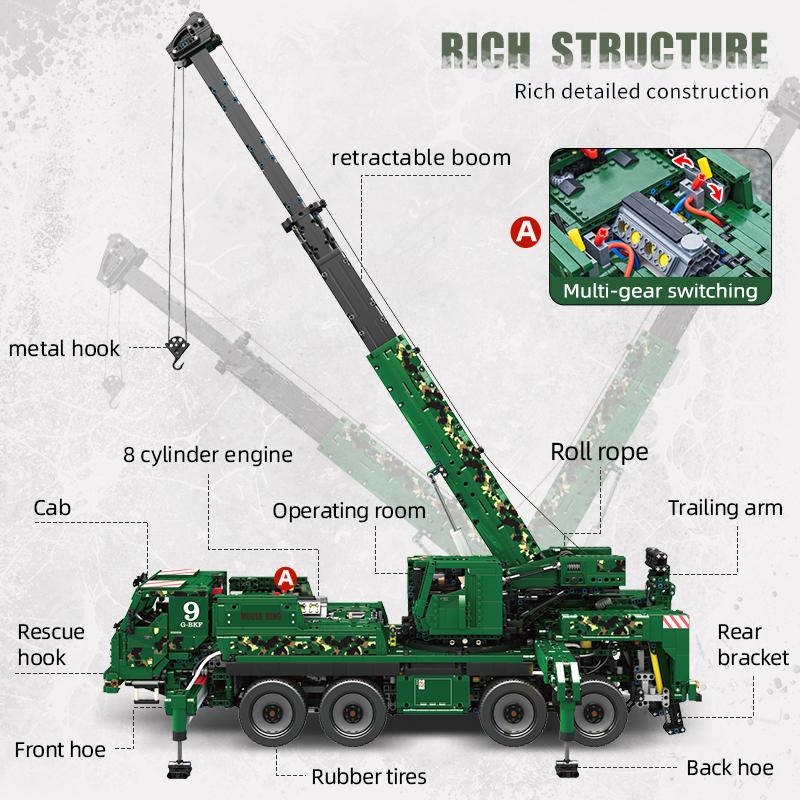 RICH STRUCTURE
Rich detailed construction

retractable boom

A

Multi-gear switching

metal hook

8 cylinder engine

Roll rope

Cab

Operating room

Trailing arm

A

9
G-BKF

Rescue hook

Rear bracket

Front hoe

Rubber tires

Back hoe