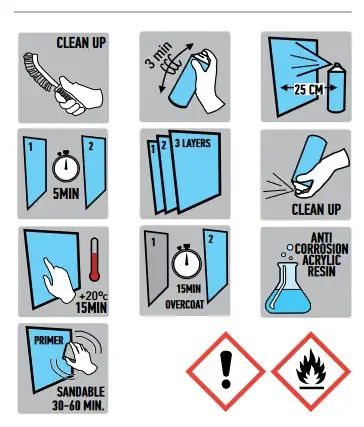 CLEAN UP

3 min

25 CM

1
2
5MIN

1 2 3 LAYERS

CLEAN UP

+20°c
15MIN

1
2
15MIN
OVERCOAT

ANTI
CORROSION
ACRYLIC
RESIN

PRIMER
SANDABLE
30-60 MIN.