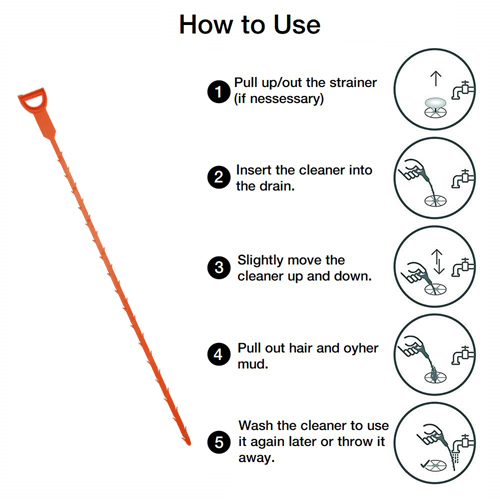 How to Use

1 Pull up/out the strainer (if nessessary)

2 Insert the cleaner into the drain.

3 Slightly move the cleaner up and down.

4 Pull out hair and oyher mud.

5 Wash the cleaner to use it again later or throw it away.